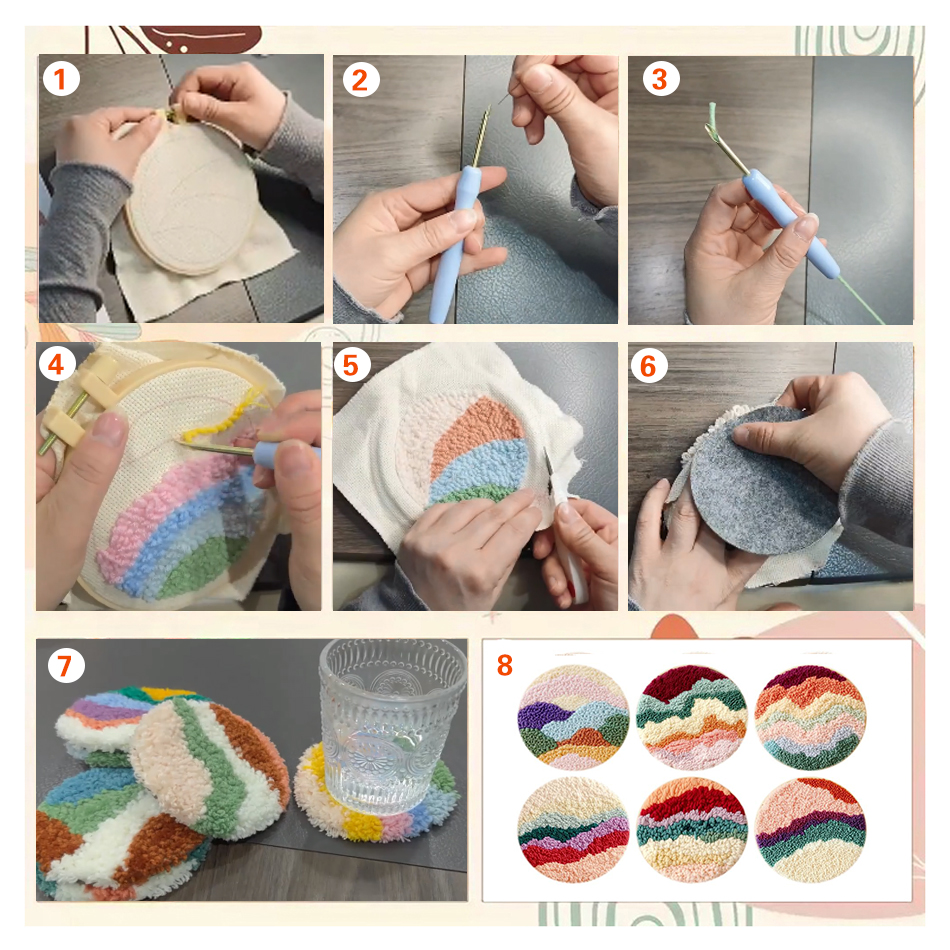 1
2
3
4
5
6
7
8